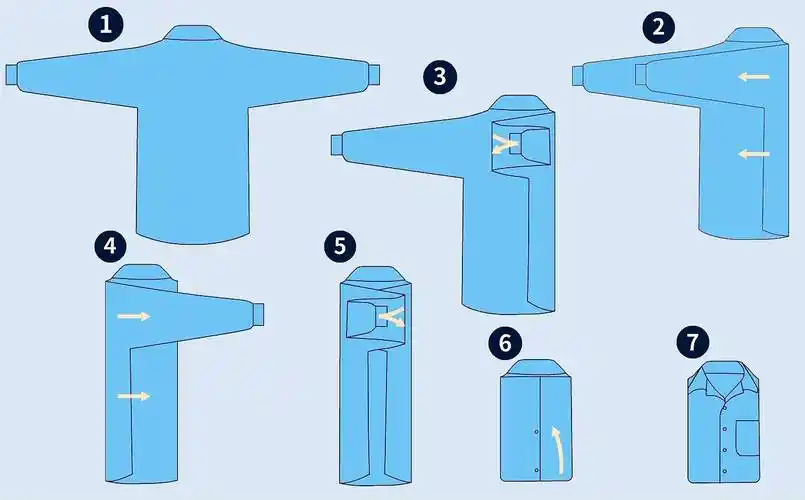 1
2
3
4
5
6
7