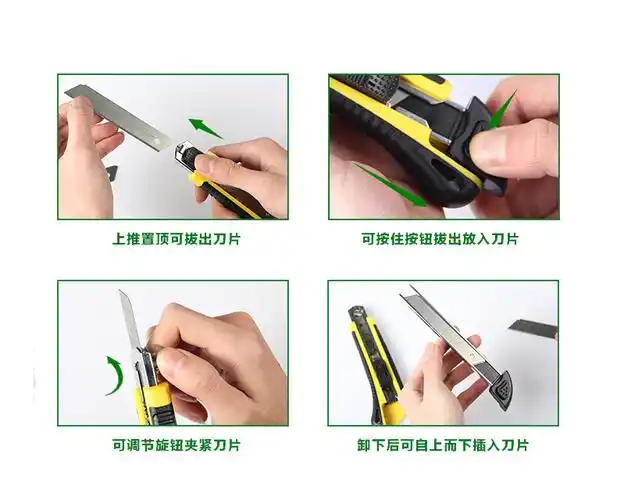 上推置顶可拔出刀片

可按住按钮拔出放入刀片

可调节旋钮夹紧刀片

卸下后可自上而下插入刀片