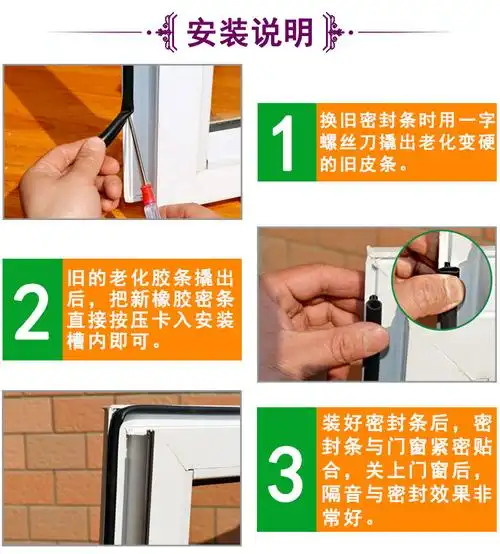 安装说明

1 换旧密封条时用一字螺丝刀撬出老化变硬的旧皮条。

2 旧的老化胶条撬出后，把新橡胶密条直接按压卡入安装槽内即可。

3 装好密封条后，密封条与门窗紧密贴合，关上门窗后，隔音与密封效果非常好。