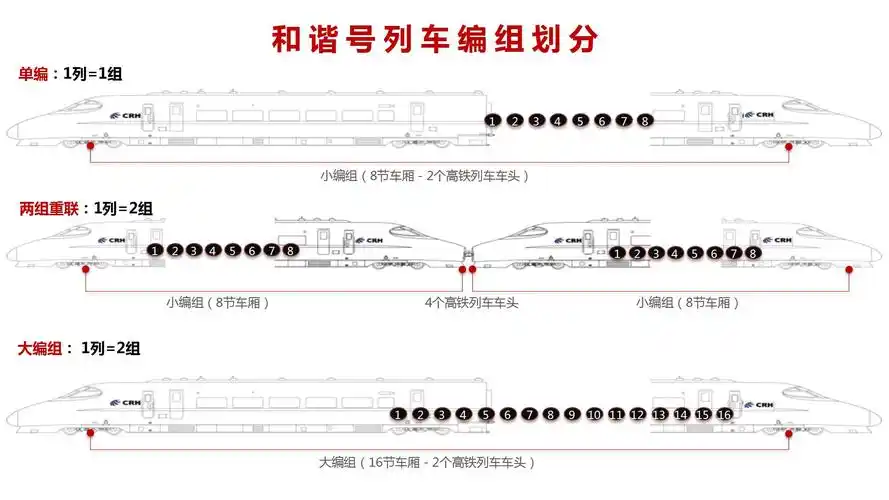 和谐号列车编组划分

单编：1列=1组

CRH

1 2 3 4 5 6 7 8

CRH

小编组（8节车厢 - 2个高铁列车车头）

两组重联：1列=2组

CRH

1 2 3 4 5 6 7 8

CRH

CRH

1 2 3 4 5 6 7 8

CRH

小编组（8节车厢）

4个高铁列车车头

小编组（8节车厢）

大编组： 1列=2组

CRH

1 2 3 4 5 6 7 8 9 10 11 12 13 14 15 16

CRH

大编组（16节车厢 - 2个高铁列车车头）