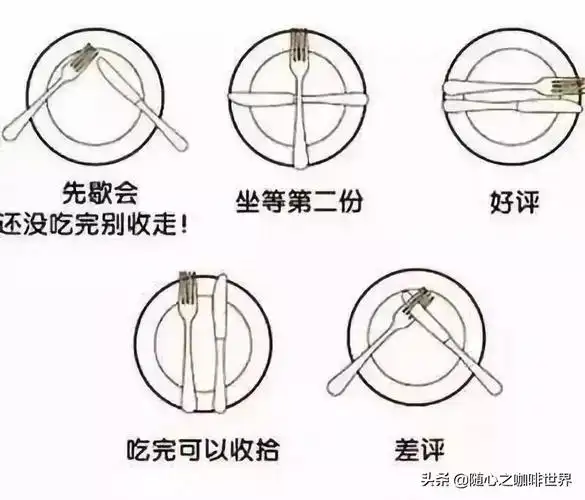 先歇会
还没吃完别收走!

坐等第二份

好评

吃完可以收拾

差评

头条 @随心之咖啡世界