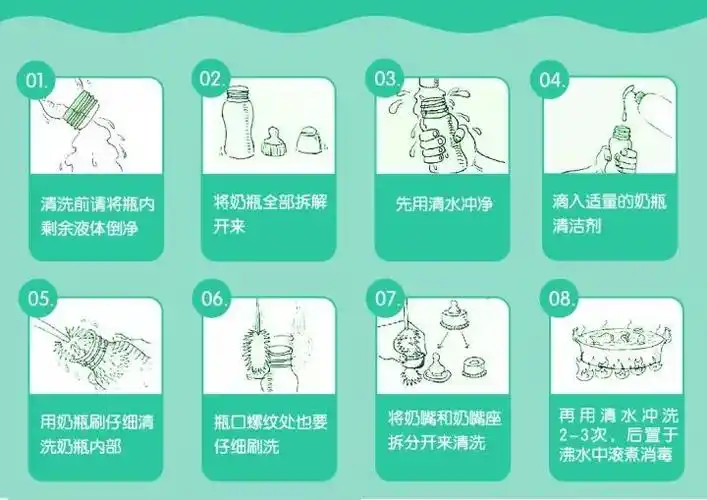 01.
清洗前请将瓶内剩余液体倒净

02.
将奶瓶全部拆解开来

03.
先用清水冲净

04.
滴入适量的奶瓶清洁剂

05.
用奶瓶刷仔细清洗奶瓶内部

06.
瓶口螺纹处也要仔细刷洗

07.
将奶嘴和奶嘴座拆分开来清洗

08.
再用清水冲洗2-3次，后置于沸水中滚煮消毒