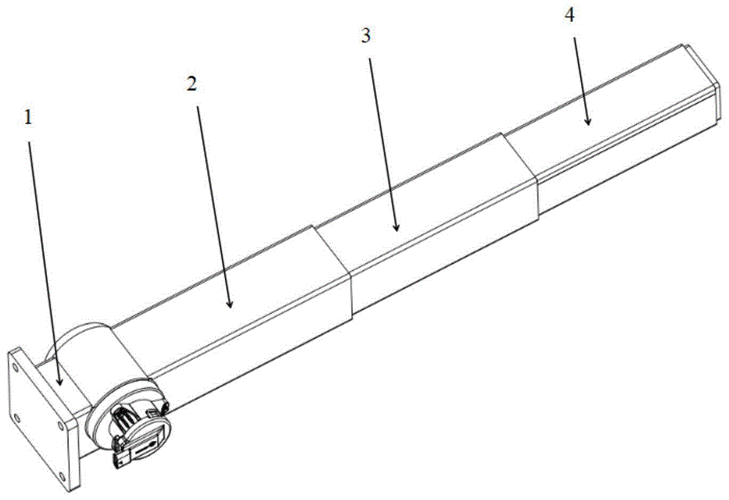 1
2
3
4