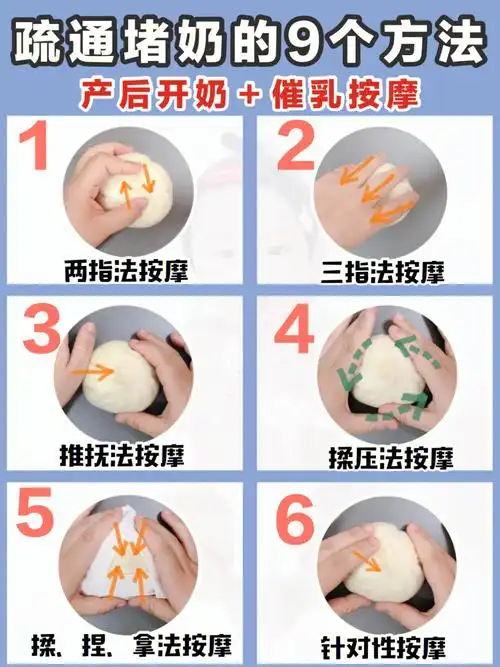 疏通堵奶的9个方法

产后开奶+催乳按摩

1
两指法按摩

2
三指法按摩

3
推抚法按摩

4
揉压法按摩

5
揉、捏、拿法按摩

6
针对性按摩