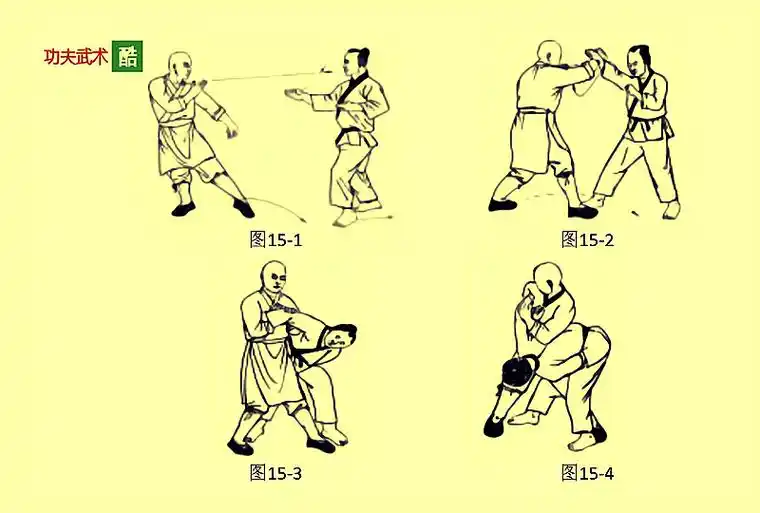 功夫武术 酷

图15-1

图15-2

图15-3

图15-4