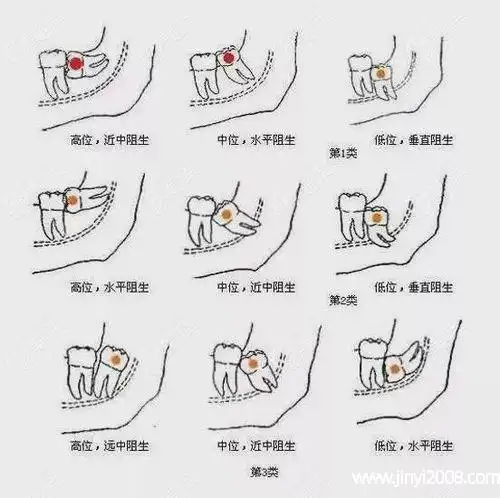 高位，近中阻生

中位，水平阻生

低位，垂直阻生

第1类

高位，水平阻生

中位，近中阻生

低位，垂直阻生

第2类

高位，远中阻生

中位，近中阻生

低位，水平阻生

第3类

www.jinyi2008.com