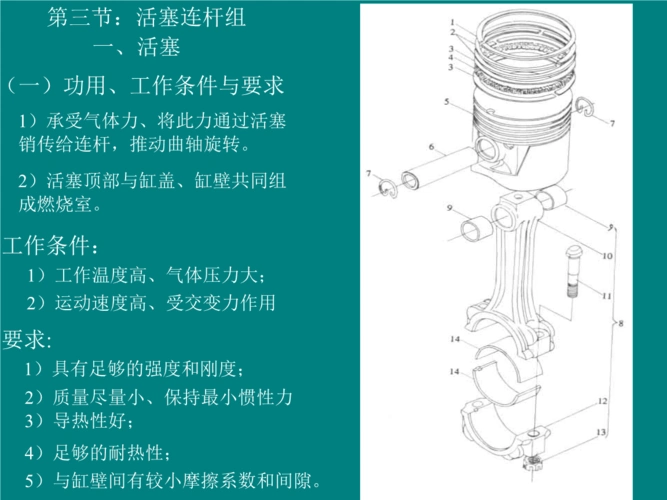 第三节：活塞连杆组

一、活塞

（一）功用、工作条件与要求

1）承受气体力、将此力通过活塞销传给连杆，推动曲轴旋转。

2）活塞顶部与缸盖、缸壁共同组成燃烧室。

工作条件：

1）工作温度高、气体压力大；

2）运动速度高、受交变力作用

要求:

1）具有足够的强度和刚度；

2）质量尽量小、保持最小惯性力

3）导热性好；

4）足够的耐热性；

5）与缸壁间有较小摩擦系数和间隙。

1
2
3
4
3
5
7
6
7
9
9
10
11
8
14
14
12
13