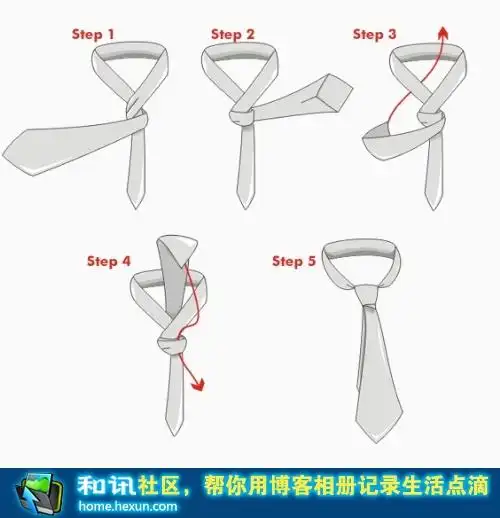 Step 1

Step 2

Step 3

Step 4

Step 5

和讯社区，帮你用博客相册记录生活点滴
home.hexun.com