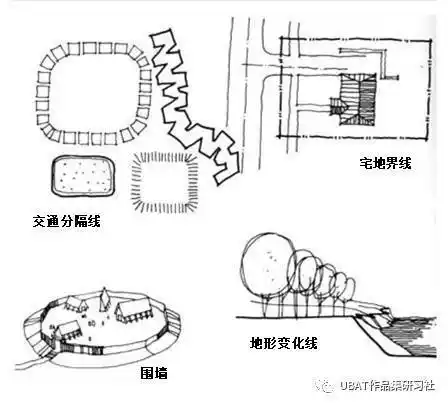 宅地界线

交通分隔线

地形变化线

围墙

UBAT作品集研习社