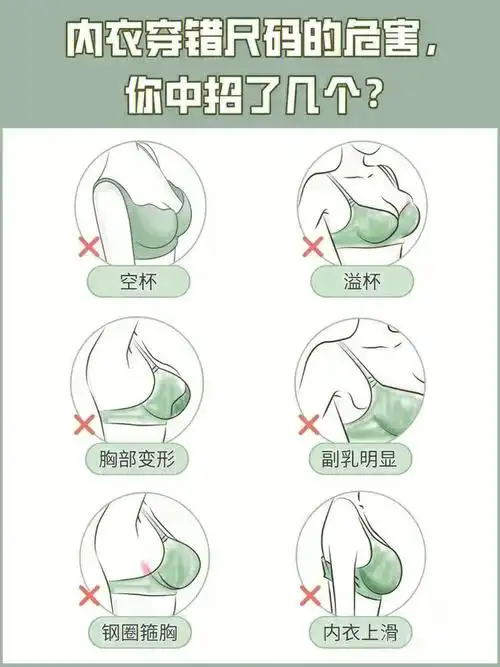 内衣穿错尺码的危害，你中招了几个？

空杯

溢杯

胸部变形

副乳明显

钢圈箍胸

内衣上滑