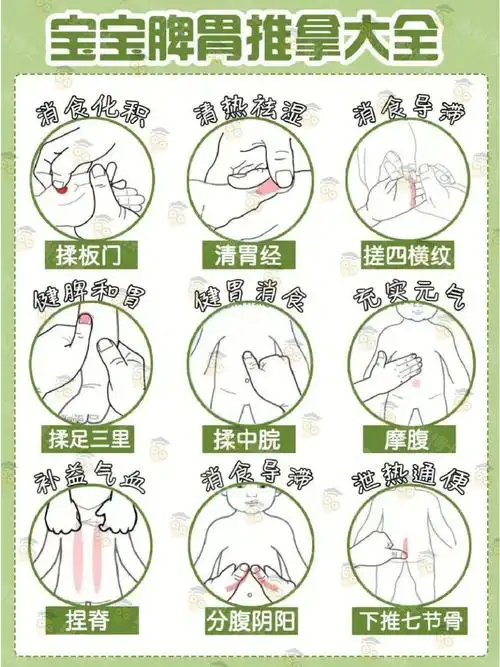 宝宝脾胃推拿大全

消食化积
揉板门

清热祛湿
清胃经

消食导滞
搓四横纹

健脾和胃
揉足三里

健胃消食
揉中脘

充实元气
摩腹

补益气血
捏脊

消食导滞
分腹阴阳

泄热通便
下推七节骨