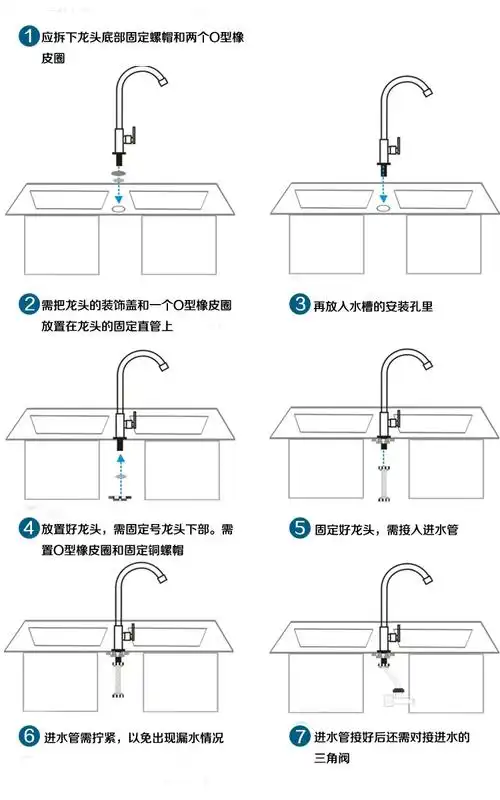 1 应拆下龙头底部固定螺帽和两个O型橡皮圈

2 需把龙头的装饰盖和一个O型橡皮圈放置在龙头的固定直管上

3 再放入水槽的安装孔里

4 放置好龙头，需固定号龙头下部。需置O型橡皮圈和固定铜螺帽

5 固定好龙头，需接入进水管

6 进水管需拧紧，以免出现漏水情况

7 进水管接好后还需对接进水的三角阀