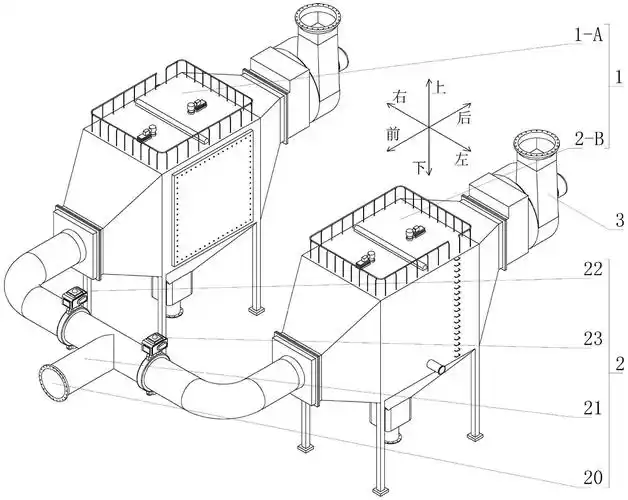 1-A
1
右
上
后
前
下
左
2-B
3
22
23
2
21
20