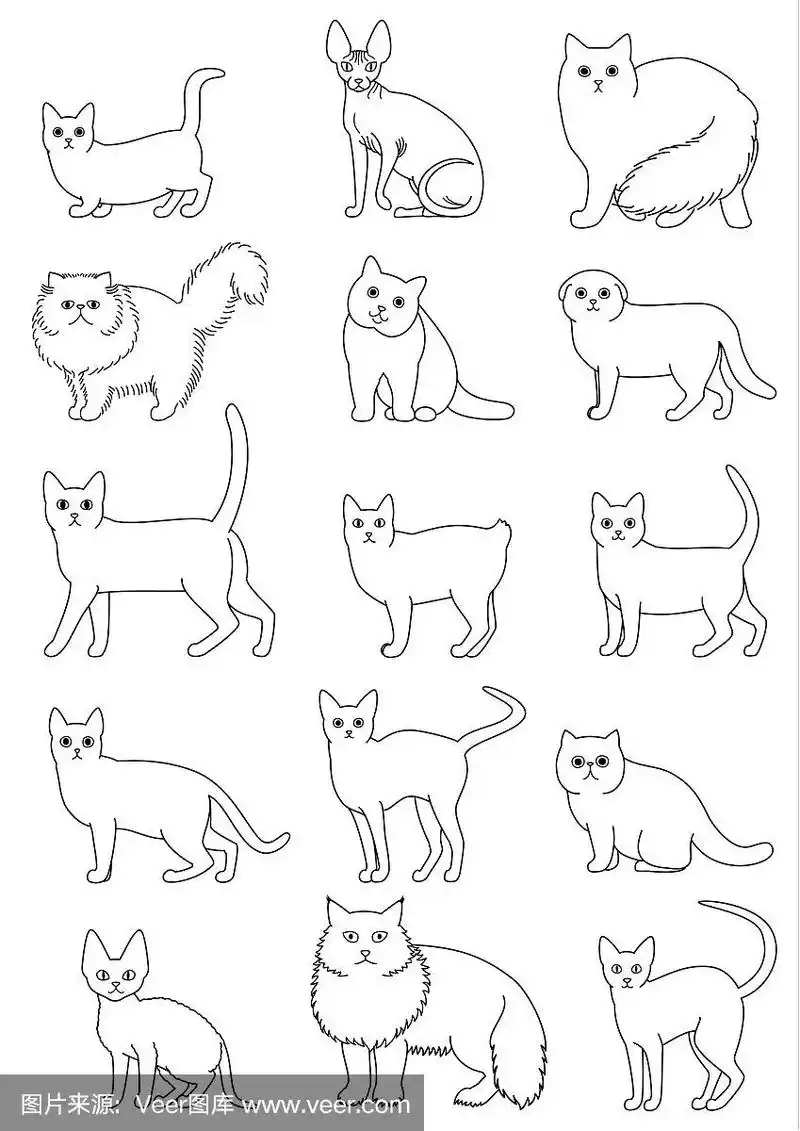 图片来源：Veer图库 www.veer.com