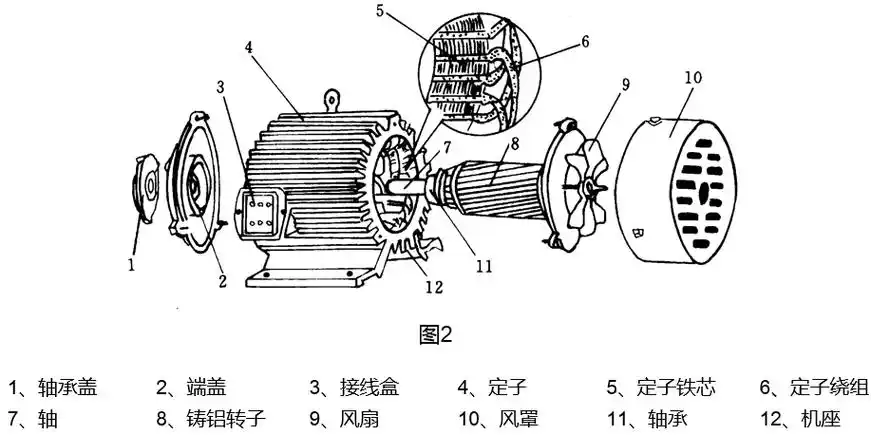 5
6
4
3
9
10
7
8
1
2
11
12

图2

1、轴承盖　2、端盖　3、接线盒　4、定子　5、定子铁芯　6、定子绕组
7、轴　8、铸铝转子　9、风扇　10、风罩　11、轴承　12、机座