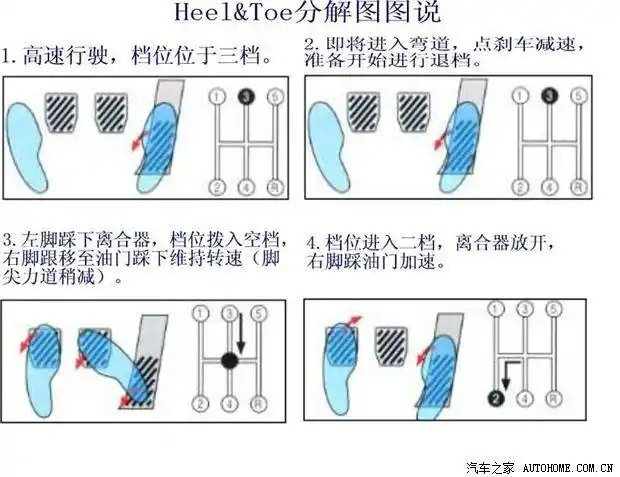 Heel&Toe分解图图说

1. 高速行驶，档位位于三档。

1 3 5
2 4 R

2. 即将进入弯道，点刹车减速，准备开始进行退档。

1 3 5
2 4 R

3. 左脚踩下离合器，档位拨入空档，右脚跟移至油门踩下维持转速（脚尖力道稍减）。

1 3 5
2 4 R

4. 档位进入二档，离合器放开，右脚踩油门加速。

1 3 5
2 4 R

汽车之家 AUTOHOME.COM.CN