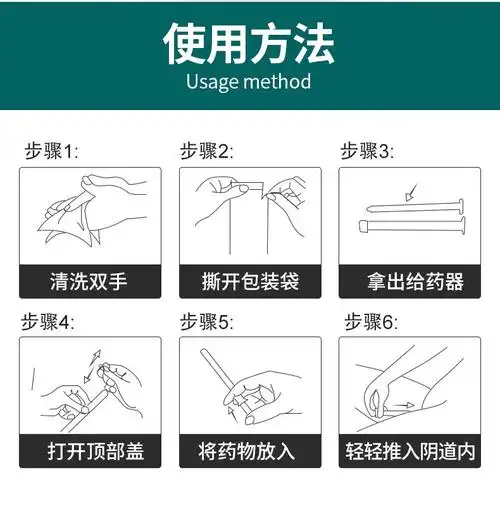 使用方法
Usage method

步骤1:
清洗双手

步骤2:
撕开包装袋

步骤3:
拿出给药器

步骤4:
打开顶部盖

步骤5:
将药物放入

步骤6:
轻轻推入阴道内