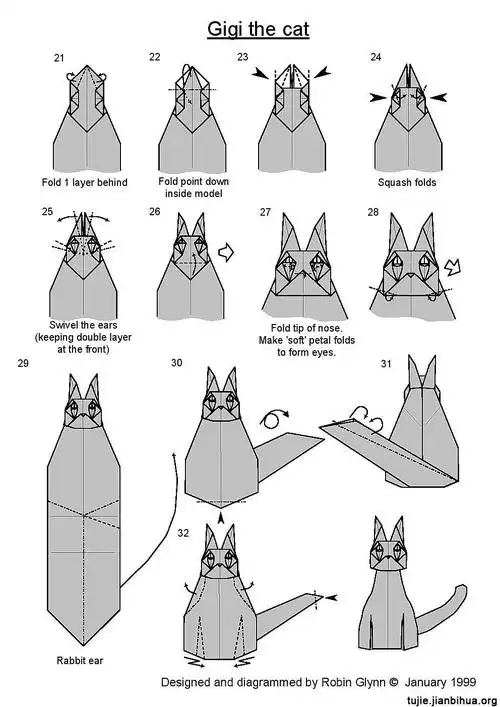 Gigi the cat

21

Fold 1 layer behind

22

Fold point down inside model

23

24

Squash folds

25

Swivel the ears (keeping double layer at the front)

26

27

Fold tip of nose. Make 'soft' petal folds to form eyes.

28

29

Rabbit ear

30

31

32

Designed and diagrammed by Robin Glynn © January 1999

tujie.jianbihua.org