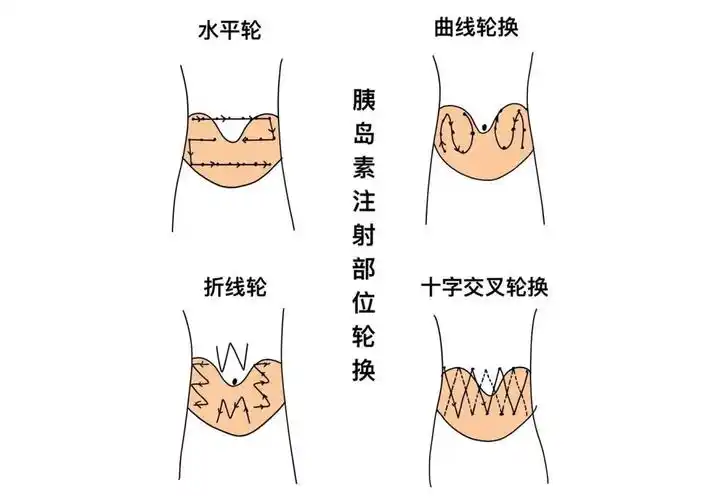 水平轮

曲线轮换

胰岛素注射部位轮换

折线轮

十字交叉轮换