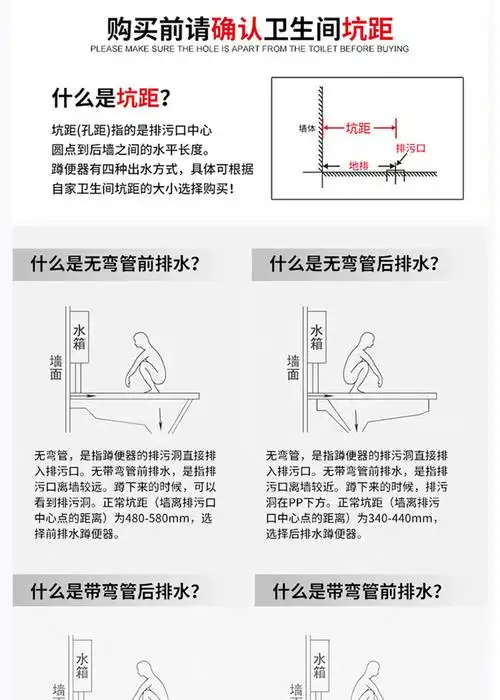 购买前请确认卫生间坑距
PLEASE MAKE SURE THE HOLE IS APART FROM THE TOILET BEFORE BUYING

什么是坑距？

坑距(孔距)指的是排污口中心圆点到后墙之间的水平长度。蹲便器有四种出水方式，具体可根据自家卫生间坑距的大小选择购买！

墙体
坑距
排污口
地排

什么是无弯管前排水？

水箱
墙面

无弯管，是指蹲便器的排污洞直接排入排污口。无带弯管前排水，是指排污口离墙较远。蹲下来的时候，可以看到排污洞。正常坑距（墙离排污口中心点的距离）为480-580mm，选择前排水蹲便器。

什么是无弯管后排水？

水箱
墙面

无弯管，是指蹲便器的排污洞直接排入排污口。无带弯管前排水，是指排污口离墙较近。蹲下来的时候，排污洞在PP下方。正常坑距（墙离排污口中心点的距离）为340-440mm，选择后排水蹲便器。

什么是带弯管后排水？

水箱
墙

什么是带弯管前排水？

水箱
墙