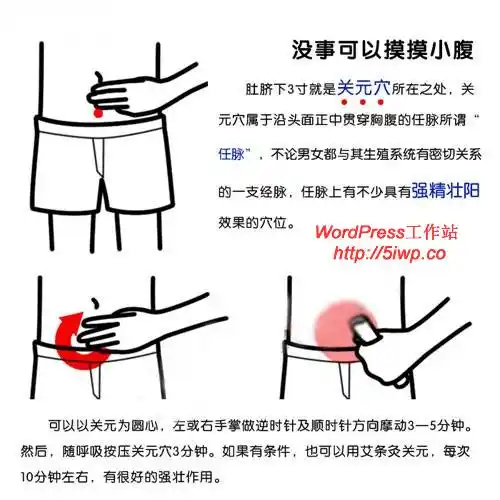 没事可以摸摸小腹

肚脐下3寸就是关元穴所在之处，关元穴属于沿头面正中贯穿胸腹的任脉所谓“任脉”，不论男女都与其生殖系统有密切关系的一支经脉，任脉上有不少具有强精壮阳效果的穴位。

WordPress工作站
http://5iwp.co

可以以关元为圆心，左或右手掌做逆时针及顺时针方向摩动3—5分钟。然后，随呼吸按压关元穴3分钟。如果有条件，也可以用艾条灸关元，每次10分钟左右，有很好的强壮作用。