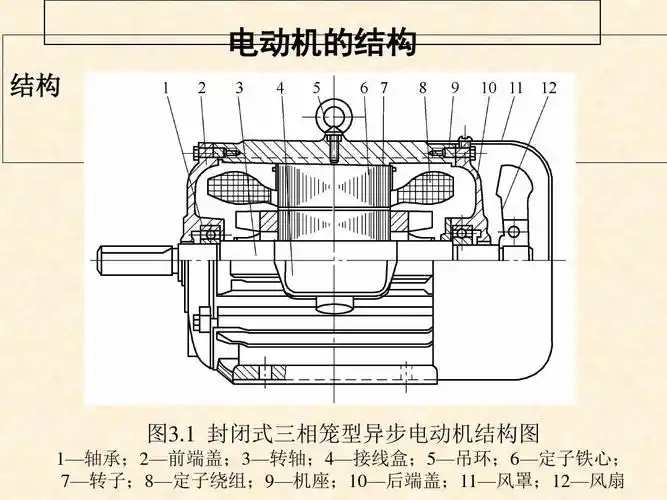 电动机的结构

结构

1 2 3 4 5 6 7 8 9 10 11 12

图3.1 封闭式三相笼型异步电动机结构图

1—轴承；2—前端盖；3—转轴；4—接线盒；5—吊环；6—定子铁心；7—转子；8—定子绕组；9—机座；10—后端盖；11—风罩；12—风扇