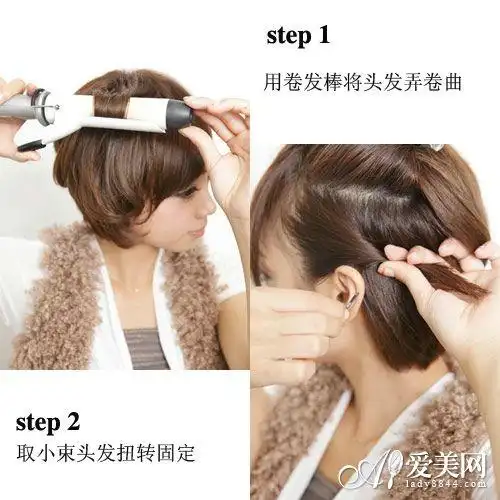 step 1

用卷发棒将头发弄卷曲

step 2

取小束头发扭转固定

爱美网
lady8844.com