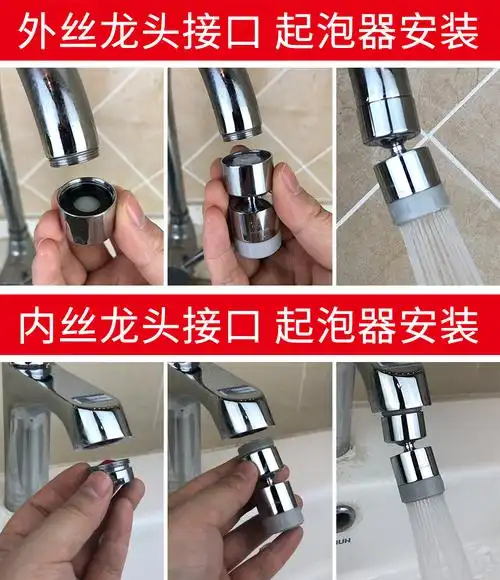 外丝龙头接口 起泡器安装

内丝龙头接口 起泡器安装