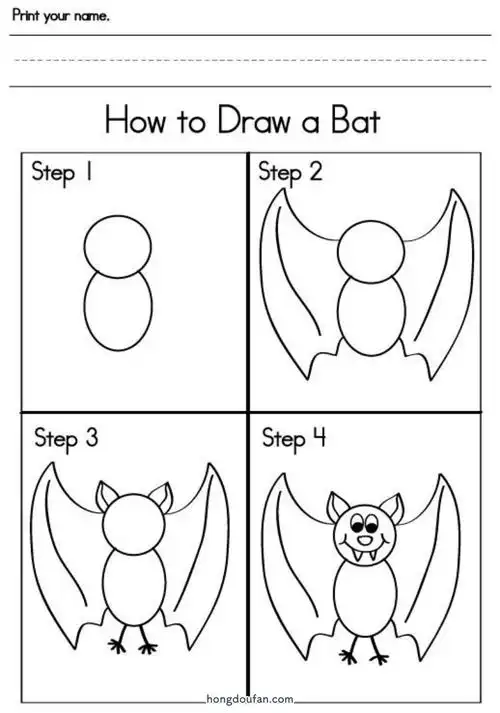 Print your name.

How to Draw a Bat

Step 1

Step 2

Step 3

Step 4

hongdoufan.com