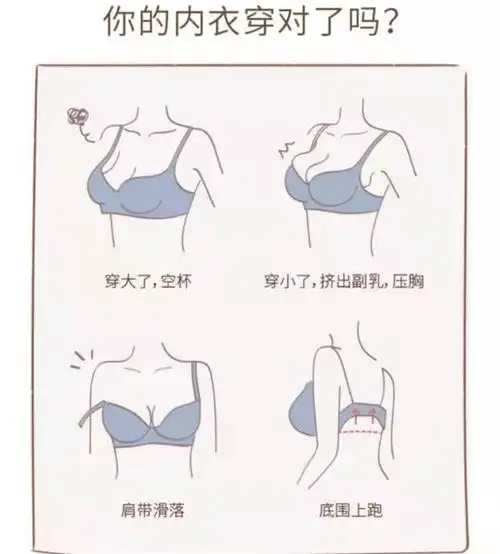 你的内衣穿对了吗？

穿大了，空杯

穿小了，挤出副乳，压胸

肩带滑落

底围上跑