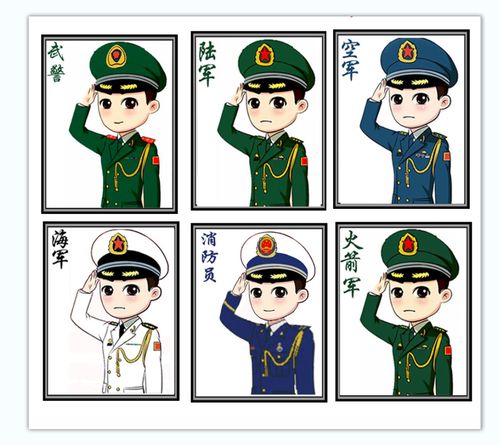 武警

陆军

空军

海军

消防员

火箭军