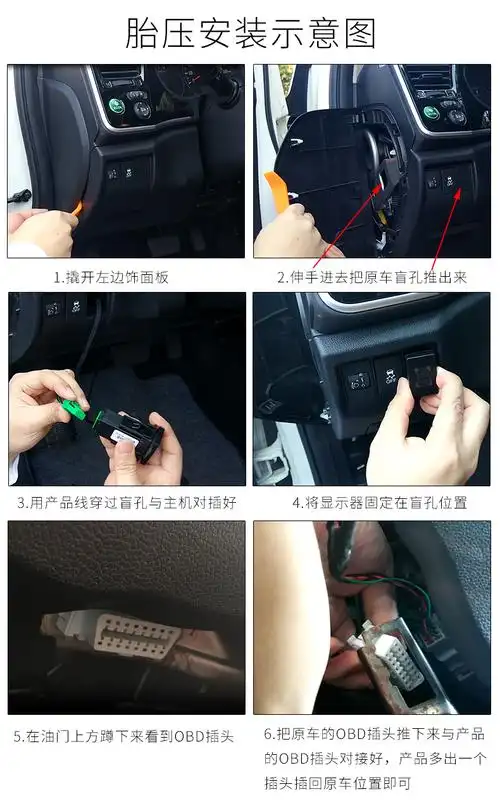 胎压安装示意图

1.撬开左边饰面板

2.伸手进去把原车盲孔推出来

3.用产品线穿过盲孔与主机对插好

4.将显示器固定在盲孔位置

5.在油门上方蹲下来看到OBD插头

6.把原车的OBD插头推下来与产品的OBD插头对接好，产品多出一个插头插回原车位置即可