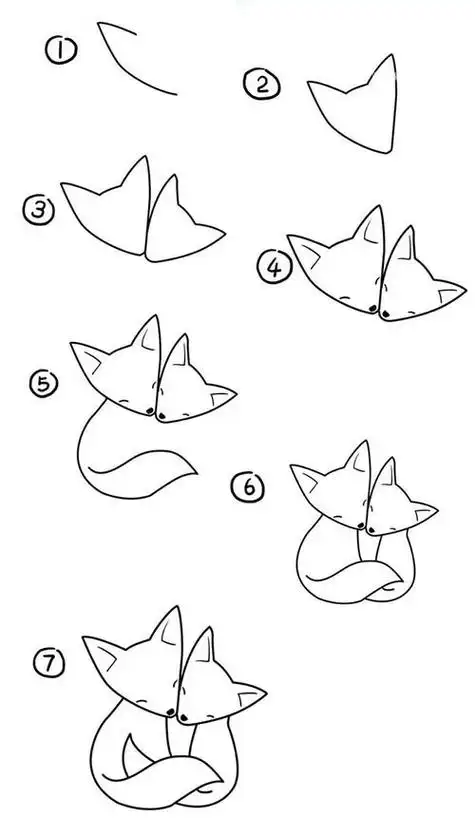 1

2

3

4

5

6

7