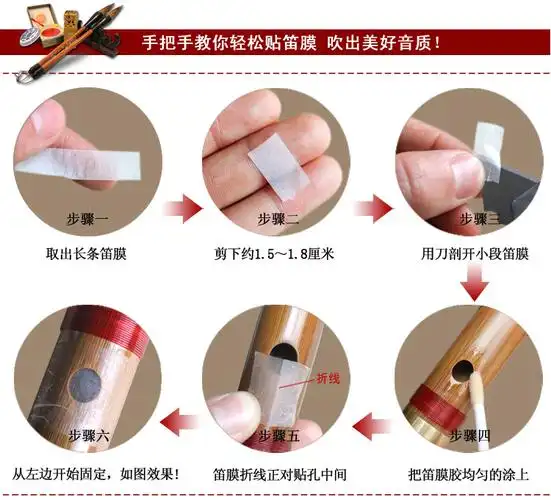 手把手教你轻松贴笛膜 吹出美好音质！

步骤一
取出长条笛膜

步骤二
剪下约1.5～1.8厘米

步骤三
用刀剖开小段笛膜

步骤四
把笛膜胶均匀的涂上

折线
步骤五
笛膜折线正对贴孔中间

步骤六
从左边开始固定，如图效果！