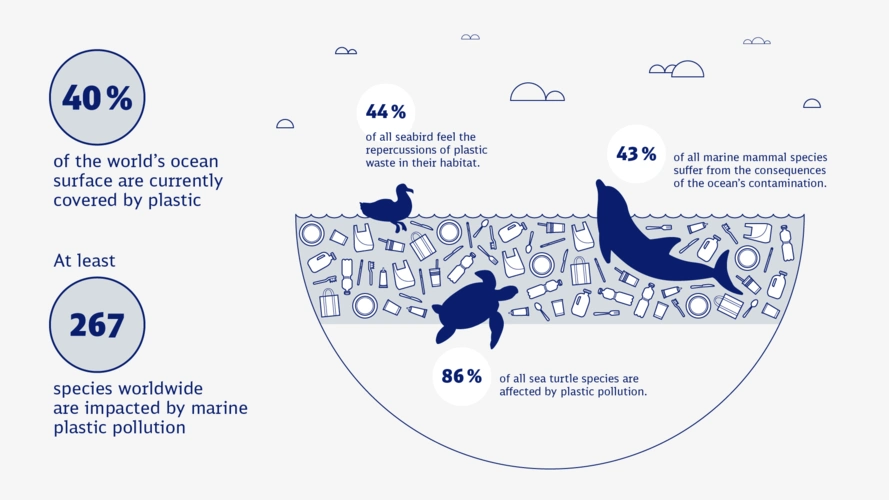 40 %

of the world's ocean surface are currently covered by plastic

At least

267

species worldwide are impacted by marine plastic pollution

44 %

of all seabird feel the repercussions of plastic waste in their habitat.

43 %

of all marine mammal species suffer from the consequences of the ocean's contamination.

86 %

of all sea turtle species are affected by plastic pollution.