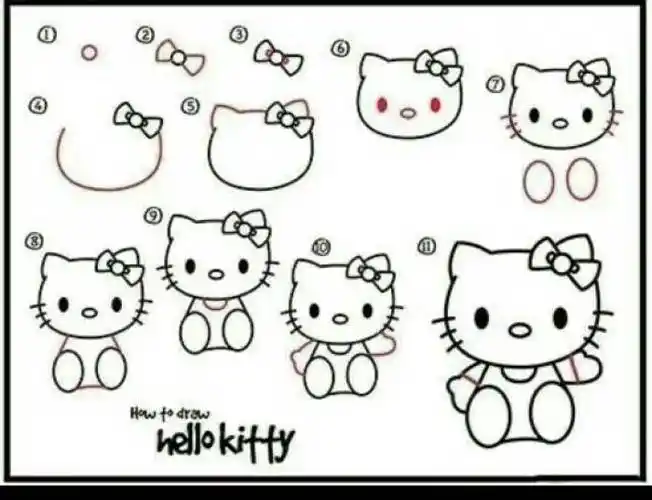 ① ② ③ ⑥ ⑦
④ ⑤
⑧ ⑨ ⑩ ⑪

How to draw
hello kitty