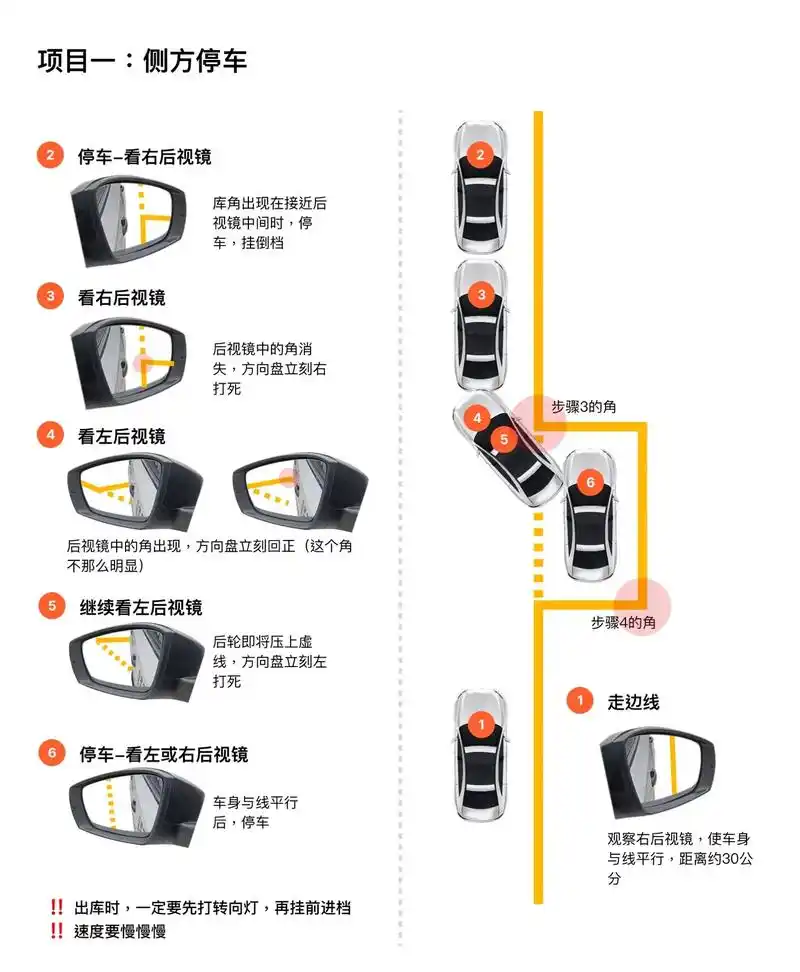 项目一：侧方停车

2 停车–看右后视镜

库角出现在接近后视镜中间时，停车，挂倒档

3 看右后视镜

后视镜中的角消失，方向盘立刻右打死

4 看左后视镜

后视镜中的角出现，方向盘立刻回正（这个角不那么明显）

5 继续看左后视镜

后轮即将压上虚线，方向盘立刻左打死

6 停车–看左或右后视镜

车身与线平行后，停车

‼ 出库时，一定要先打转向灯，再挂前进档
‼ 速度要慢慢慢

2

3

4

5

步骤3的角

6

步骤4的角

1

1 走边线

观察右后视镜，使车身与线平行，距离约30公分