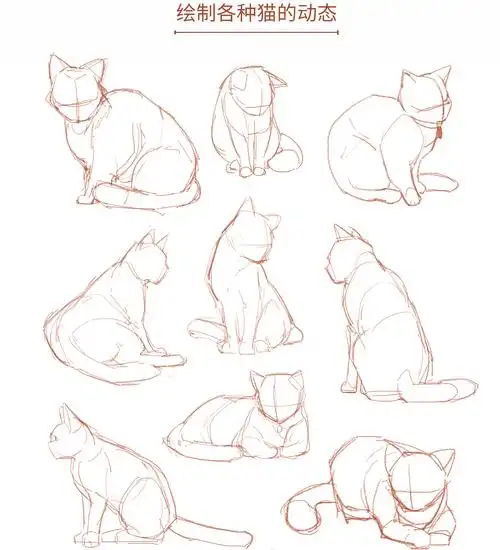 绘制各种猫的动态