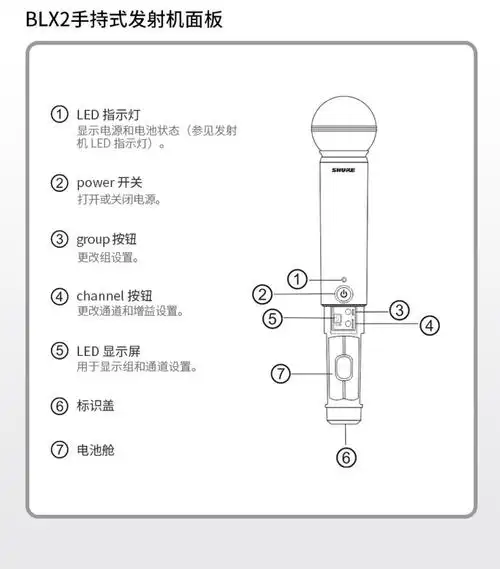 BLX2手持式发射机面板

① LED 指示灯
显示电源和电池状态（参见发射机 LED 指示灯）。

② power 开关
打开或关闭电源。

③ group 按钮
更改组设置。

④ channel 按钮
更改通道和增益设置。

⑤ LED 显示屏
用于显示组和通道设置。

⑥ 标识盖

⑦ 电池舱

SHURE

①
②
③
④
⑤
⑦
⑥