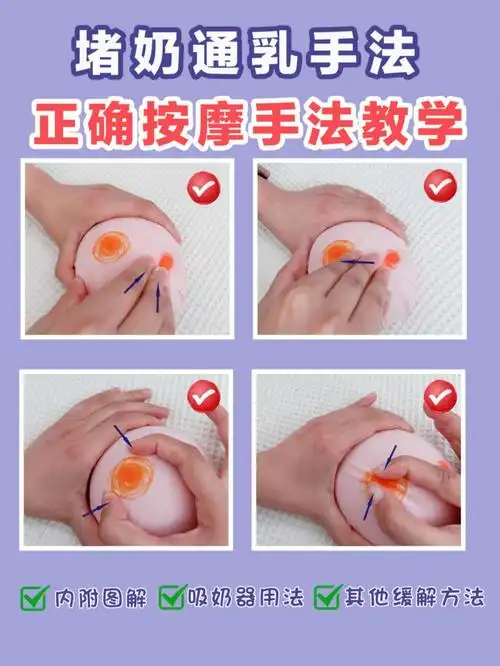 堵奶通乳手法

正确按摩手法教学

内附图解 吸奶器用法 其他缓解方法