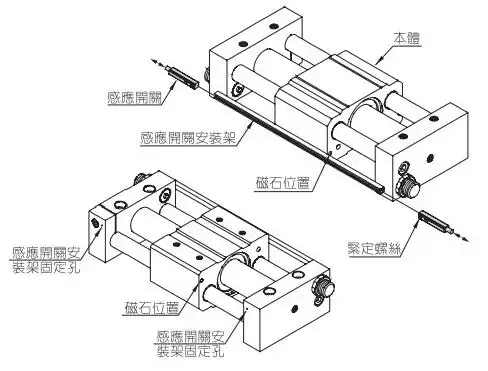 本體

感應開關

感應開關安裝架

磁石位置

緊定螺絲

感應開關安裝架固定孔

磁石位置

感應開關安裝架固定孔