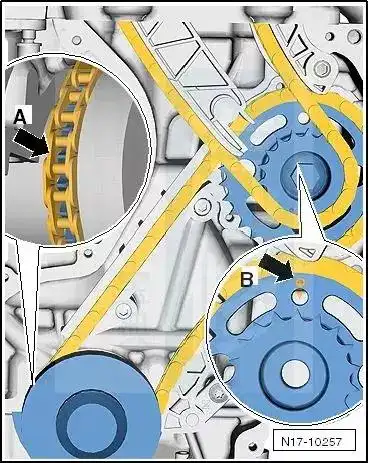 A

B

N17-10257