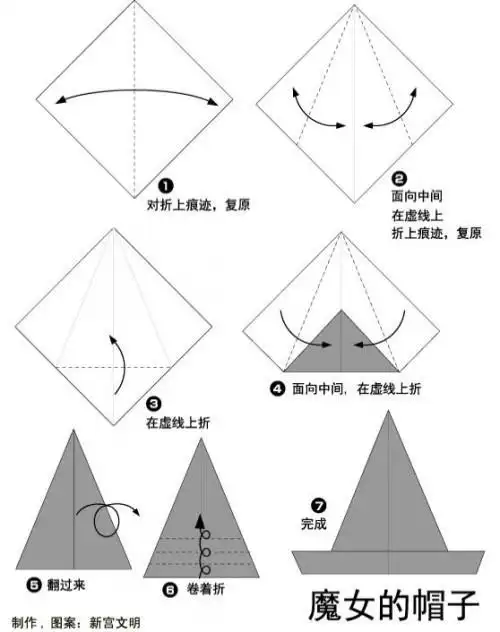 ❶
对折上痕迹，复原

❷
面向中间
在虚线上
折上痕迹，复原

❸
在虚线上折

❹ 面向中间，在虚线上折

❺ 翻过来

❻ 卷着折

❼
完成

魔女的帽子

制作，图案：新宫文明