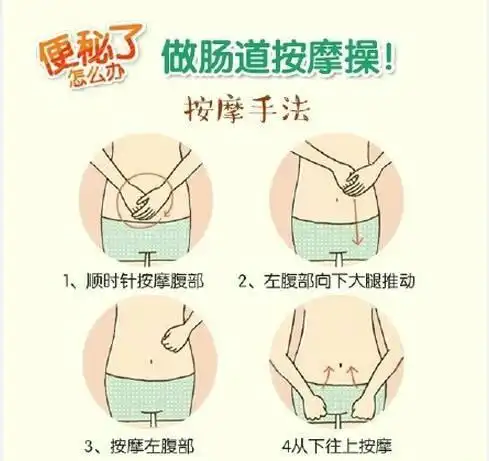 便秘了
怎么办

做肠道按摩操！

按摩手法

1、顺时针按摩腹部

2、左腹部向下大腿推动

3、按摩左腹部

4从下往上按摩