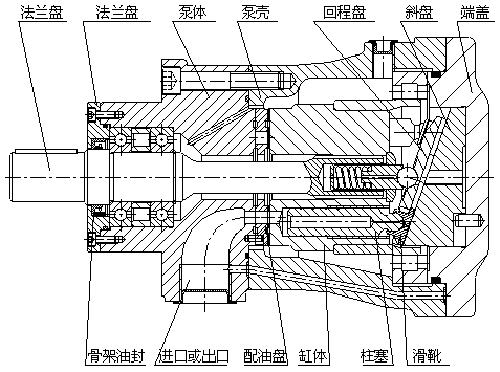 法兰盘 法兰盘 泵体 泵壳 回程盘 斜盘 端盖

骨架油封 进口或出口 配油盘 缸体 柱塞 滑靴