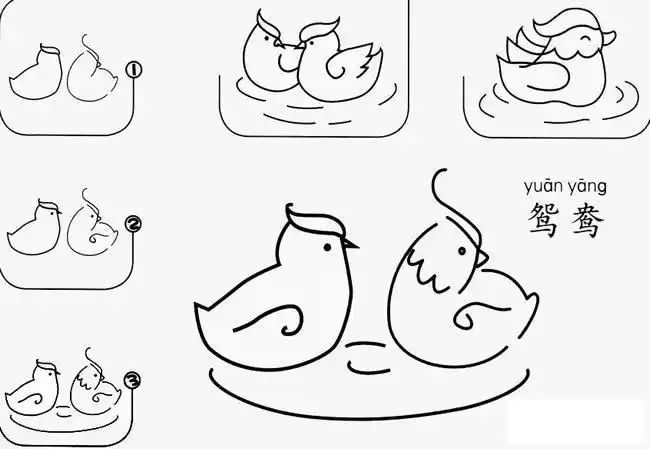 1

2

3

yuān yāng
鸳鸯