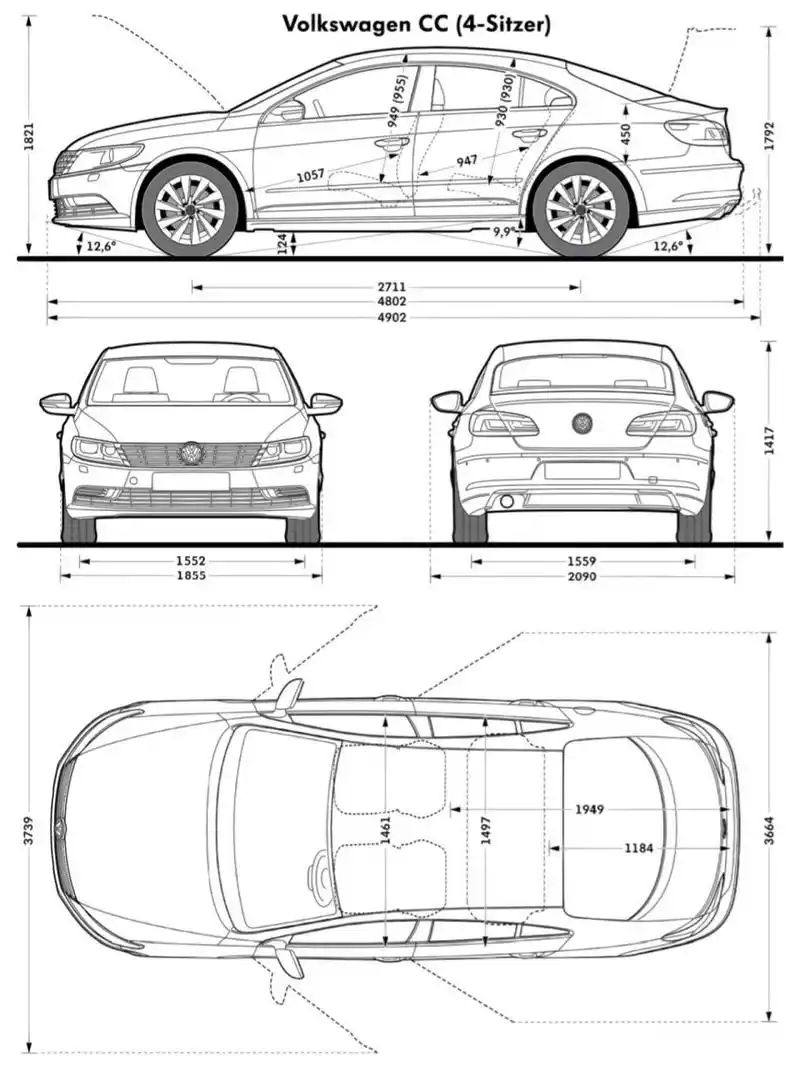 Volkswagen CC (4-Sitzer)

1821
949 (955)
930 (930)
450
1792
1057
947
12,6°
124
9,9°
12,6°
2711
4802
4902

1417
1552
1855
1559
2090

3739
1461
1497
1949
1184
3664