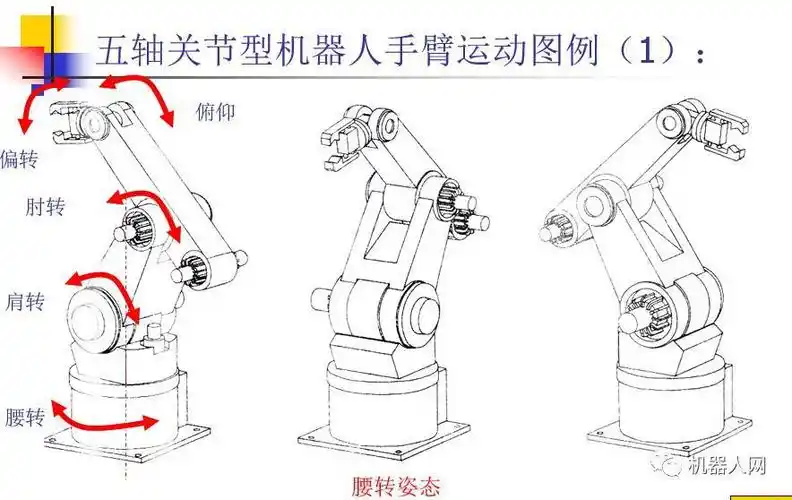 五轴关节型机器人手臂运动图例（1）：

俯仰

偏转

肘转

肩转

腰转

腰转姿态

机器人网