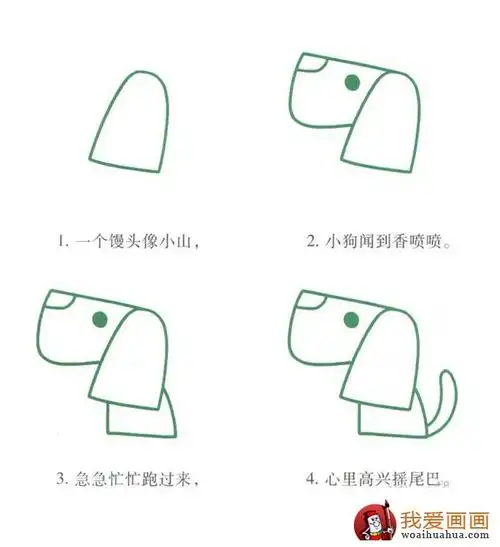 1. 一个馒头像小山，

2. 小狗闻到香喷喷。

3. 急急忙忙跑过来，

4. 心里高兴摇尾巴。

我爱画画
woaihuahua.com