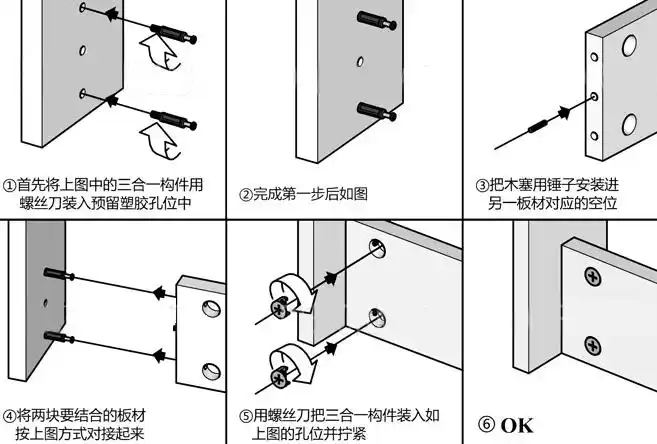 ①首先将上图中的三合一构件用螺丝刀装入预留塑胶孔位中

②完成第一步后如图

③把木塞用锤子安装进另一板材对应的空位

④将两块要结合的板材按上图方式对接起来

⑤用螺丝刀把三合一构件装入如上图的孔位并拧紧

⑥ OK